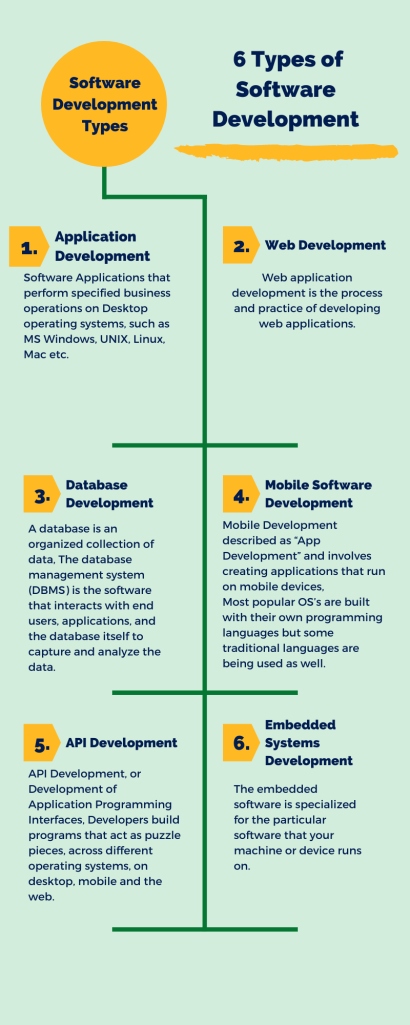 Software Development Types

6 Types of Software Development

1. Application Development

Software Applications that perform specified business operations on Desktop operating systems, such as MS Windows, UNIX, Linux, Mac etc.

2. Web Development

Web application development is the process and practice of developing web applications.

3. Database Development

A database is an organized collection of data, The database management system (DBMS) is the software that interacts with end users, applications, and the database itself to capture and analyze the data.

4. Mobile Software Development

Mobile Development described as "App Development" and involves creating applications that run on mobile devices, Most popular OS's are built with their own programming languages but some traditional languages are being used as well.

5. API Development

API Development, or Development of Application Programming Interfaces, Developers build programs that act as puzzle pieces, across different operating systems, on desktop, mobile and the web.

6. Embedded Systems Development

The embedded software is specialized for the particular software that your machine or device runs on.