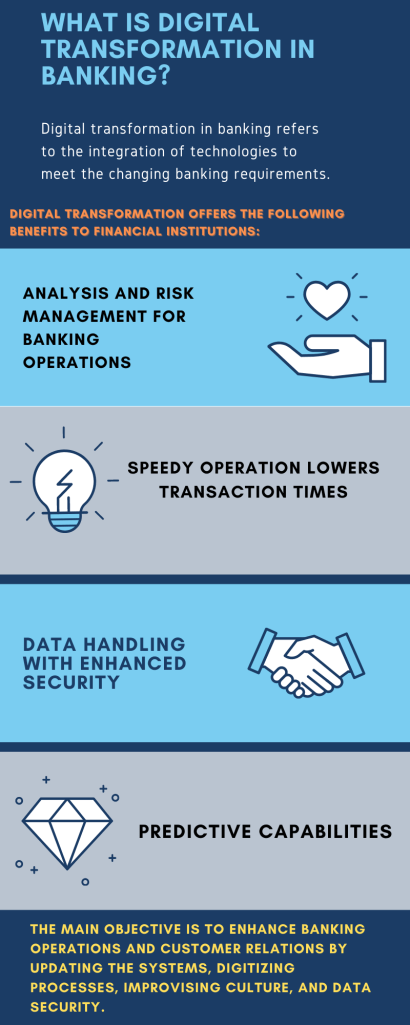 WHAT IS DIGITAL TRANSFORMATION IN BANKING?

Digital transformation in banking refers to the integration of technologies to meet the changing banking requirements.

DIGITAL TRANSFORMATION OFFERS THE FOLLOWING BENEFITS TO FINANCIAL INSTITUTIONS:

ANALYSIS AND RISK MANAGEMENT FOR BANKING OPERATIONS

SPEEDY OPERATION LOWERS TRANSACTION TIMES

DATA HANDLING WITH ENHANCED SECURITY

PREDICTIVE CAPABILITIES

THE MAIN OBJECTIVE IS TO ENHANCE BANKING OPERATIONS AND CUSTOMER RELATIONS BY UPDATING THE SYSTEMS, DIGITIZING PROCESSES, IMPROVISING CULTURE, AND DATA SECURITY.