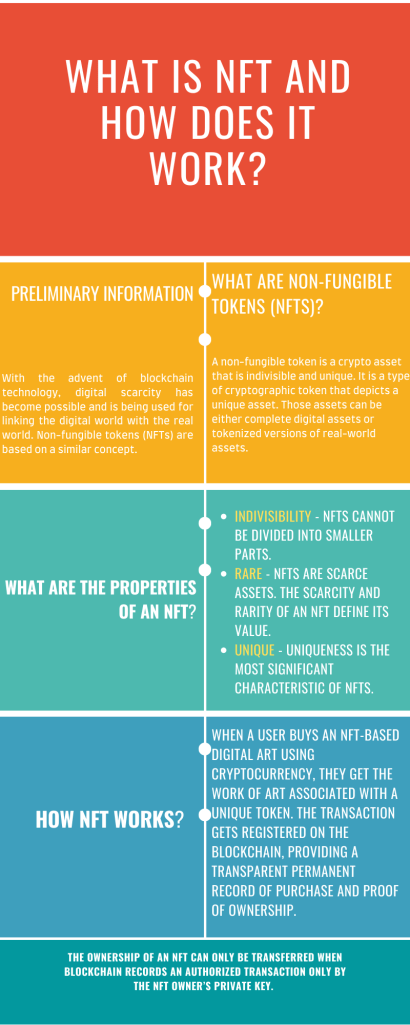 WHAT IS NFT AND HOW DOES IT WORK?

PRELIMINARY INFORMATION

With the advent of blockchain technology, digital scarcity has become possible and is being used for linking the digital world with the real world. Non-fungible tokens (NFTs) are based on a similar concept.

WHAT ARE NON-FUNGIBLE TOKENS (NFTS)?

A non-fungible token is a crypto asset that is indivisible and unique. It is a type of cryptographic token that depicts a unique asset. Those assets can be either complete digital assets or tokenized versions of real-world assets.

WHAT ARE THE PROPERTIES OF AN NFT?

- INDIVISIBILITY - NFTS CANNOT BE DIVIDED INTO SMALLER PARTS.
- RARE - NFTS ARE SCARCE ASSETS. THE SCARCITY AND RARITY OF AN NFT DEFINE ITS VALUE.
- UNIQUE - UNIQUENESS IS THE MOST SIGNIFICANT CHARACTERISTIC OF NFTS.

HOW NFT WORKS?

WHEN A USER BUYS AN NFT-BASED DIGITAL ART USING CRYPTOCURRENCY, THEY GET THE WORK OF ART ASSOCIATED WITH A UNIQUE TOKEN. THE TRANSACTION GETS REGISTERED ON THE BLOCKCHAIN, PROVIDING A TRANSPARENT PERMANENT RECORD OF PURCHASE AND PROOF OF OWNERSHIP.

THE OWNERSHIP OF AN NFT CAN ONLY BE TRANSFERRED WHEN BLOCKCHAIN RECORDS AN AUTHORIZED TRANSACTION ONLY BY THE NFT OWNER'S PRIVATE KEY.