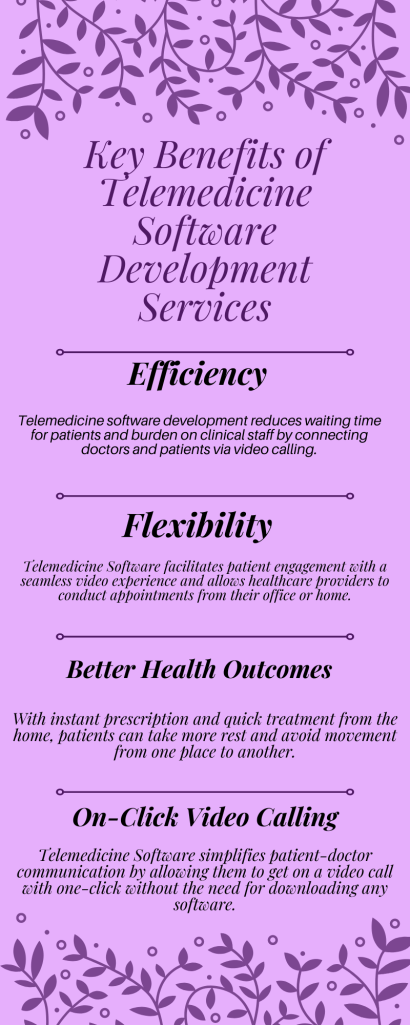 Key Benefits of Telemedicine Software Development Services

Efficiency

Telemedicine software development reduces waiting time for patients and burden on clinical staff by connecting doctors and patients via video calling.

Flexibility

Telemedicine Software facilitates patient engagement with a seamless video experience and allows healthcare providers to conduct appointments from their office or home.

Better Health Outcomes

With instant prescription and quick treatment from the home, patients can take more rest and avoid movement from one place to another.

On-Click Video Calling

Telemedicine Software simplifies patient-doctor communication by allowing them to get on a video call with one-click without the need for downloading any software.