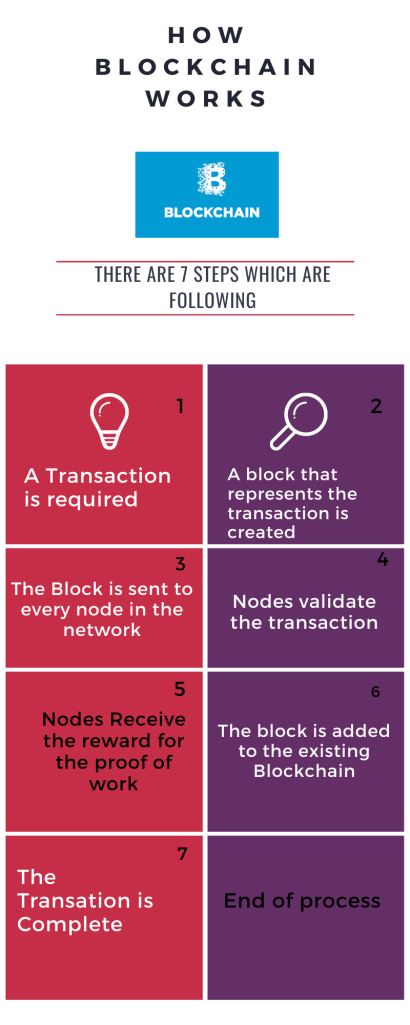 HOW BLOCKCHAIN WORKS

BLOCKCHAIN

THERE ARE 7 STEPS WHICH ARE FOLLOWING

1
A Transaction is required

2
A block that represents the transaction is created

3
The Block is sent to every node in the network

4
Nodes validate the transaction

5
Nodes Receive the reward for the proof of work

6
The block is added to the existing Blockchain

7
The Transation is Complete

End of process