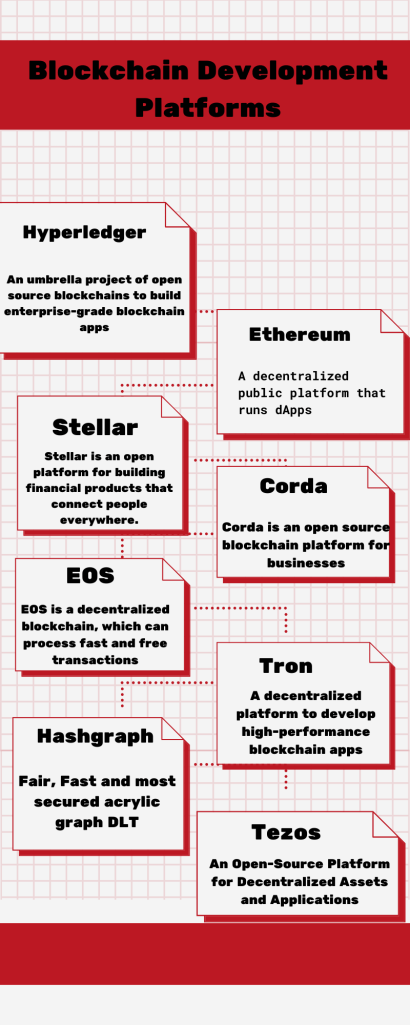 Blockchain Development Platforms

Hyperledger

An umbrella project of open source blockchains to build enterprise-grade blockchain apps

Ethereum

A decentralized public platform that runs dApps

Stellar

Stellar is an open platform for building financial products that connect people everywhere.

Corda

Corda is an open source blockchain platform for businesses

EOS

EOS is a decentralized blockchain, which can process fast and free transactions

Tron

A decentralized platform to develop high-performance blockchain apps

Hashgraph

Fair, Fast and most secured acrylic graph DLT

Tezos

An Open-Source Platform for Decentralized Assets and Applications