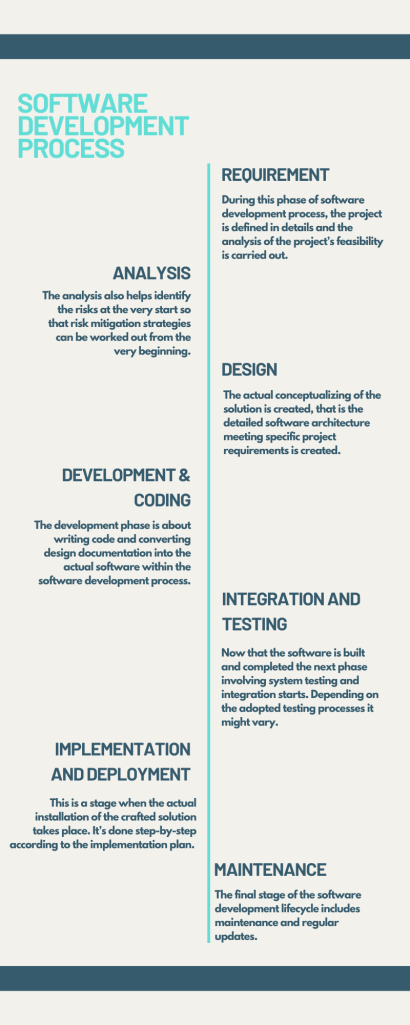 SOFTWARE DEVELOPMENT PROCESS

REQUIREMENT

During this phase of software development process, the project is defined in details and the analysis of the project's feasibility is carried out.

ANALYSIS

The analysis also helps identify the risks at the very start so that risk mitigation strategies can be worked out from the very beginning.

DESIGN

The actual conceptualizing of the solution is created, that is the detailed software architecture meeting specific project requirements is created.

DEVELOPMENT & CODING

The development phase is about writing code and converting design documentation into the actual software within the software development process.

INTEGRATION AND TESTING

Now that the software is built and completed the next phase involving system testing and integration starts. Depending on the adopted testing processes it might vary.

IMPLEMENTATION AND DEPLOYMENT

This is a stage when the actual installation of the crafted solution takes place. It's done step-by-step according to the implementation plan.

MAINTENANCE

The final stage of the software development lifecycle includes maintenance and regular updates.