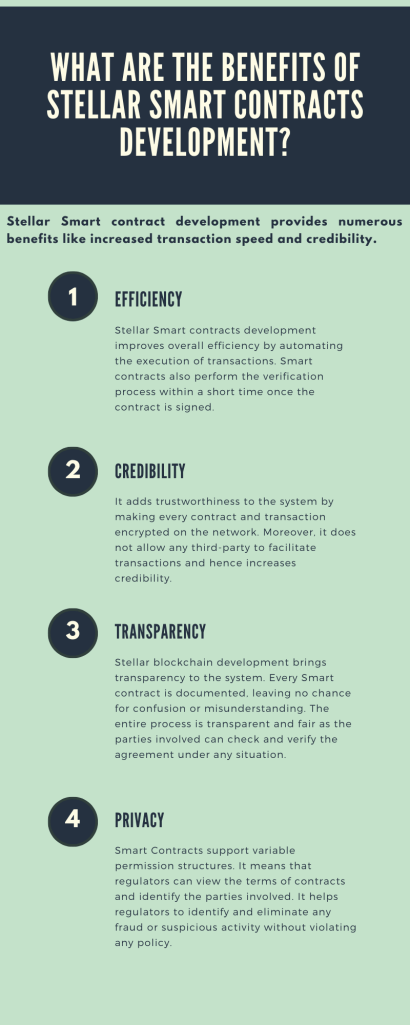 WHAT ARE THE BENEFITS OF STELLAR SMART CONTRACTS DEVELOPMENT?

Stellar Smart contract development provides numerous benefits like increased transaction speed and credibility.

1

EFFICIENCY

Stellar Smart contracts development improves overall efficiency by automating the execution of transactions. Smart contracts also perform the verification process within a short time once the contract is signed.

2

CREDIBILITY

It adds trustworthiness to the system by making every contract and transaction encrypted on the network. Moreover, it does not allow any third-party to facilitate transactions and hence increases credibility.

3

TRANSPARENCY

Stellar blockchain development brings transparency to the system. Every Smart contract is documented, leaving no chance for confusion or misunderstanding. The entire process is transparent and fair as the parties involved can check and verify the agreement under any situation.

4

PRIVACY

Smart Contracts support variable permission structures. It means that regulators can view the terms of contracts and identify the parties involved. It helps regulators to identify and eliminate any fraud or suspicious activity without violating any policy.